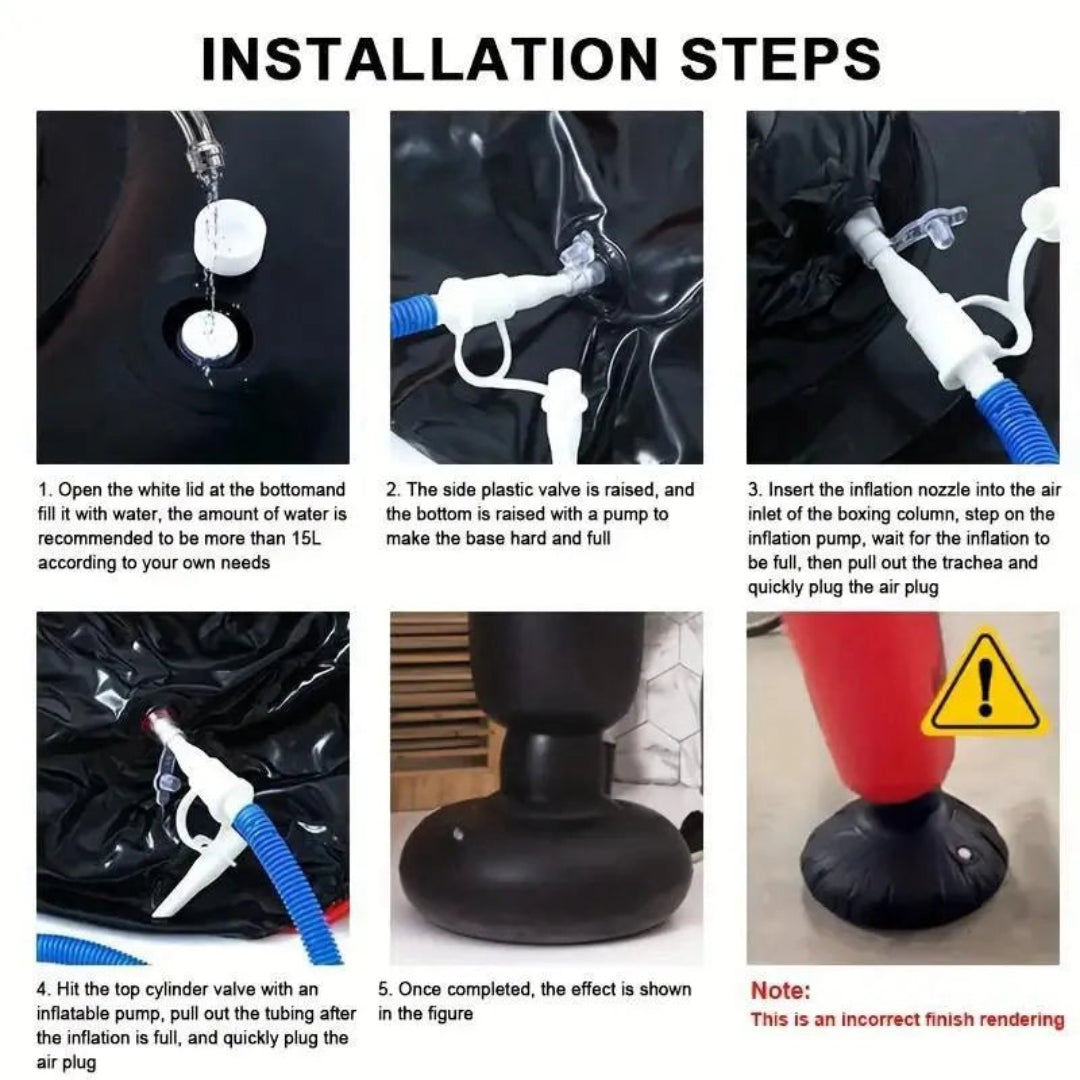 INSTALLATION STEPS

1. Open the white lid at the bottomand fill it with water, the amount of water is recommended to be more than 15L according to your own needs

2. The side plastic valve is raised, and the bottom is raised with a pump to make the base hard and full

3. Insert the inflation nozzle into the air inlet of the boxing column, step on the inflation pump, wait for the inflation to be full, then pull out the trachea and quickly plug the air plug

4. Hit the top cylinder valve with an inflatable pump, pull out the tubing after the inflation is full, and quickly plug the air plug

5. Once completed, the effect is shown in the figure

Note:
This is an incorrect finish rendering